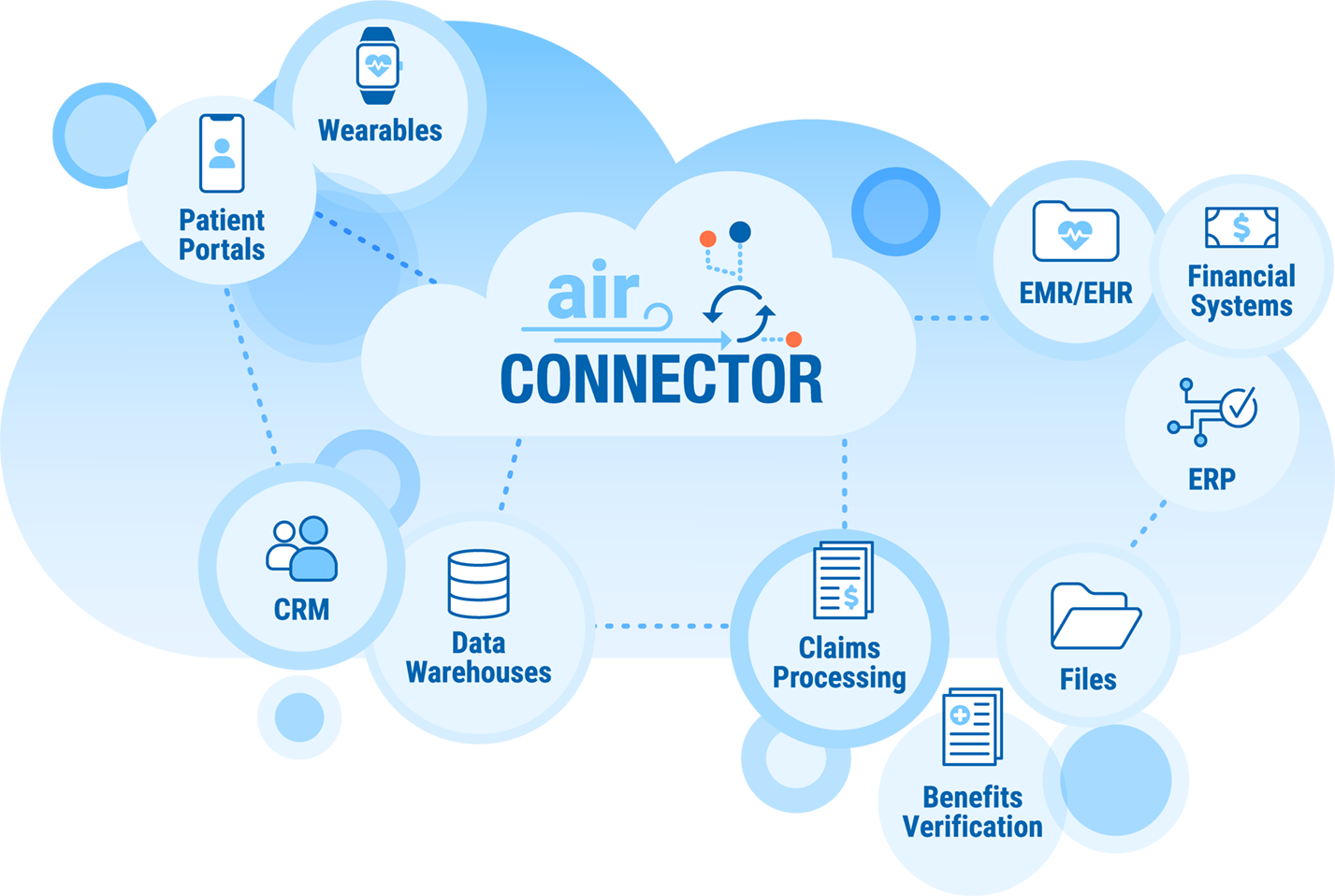 Wearables

Patient Portals

air CONNECTOR

EMR/EHR

Financial Systems

ERP

CRM

Data Warehouses

Claims Processing

Files

Benefits Verification